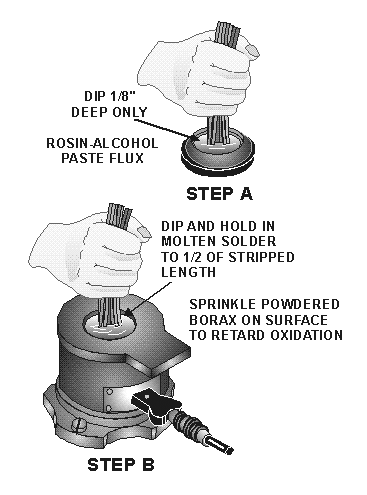 DIP 1/8" DEEP ONLY

ROSIN-ALCOHOL PASTE FLUX

STEP A

DIP AND HOLD IN MOLTEN SOLDER TO 1/2 OF STRIPPED LENGTH

SPRINKLE POWDERED BORAX ON SURFACE TO RETARD OXIDATION

STEP B